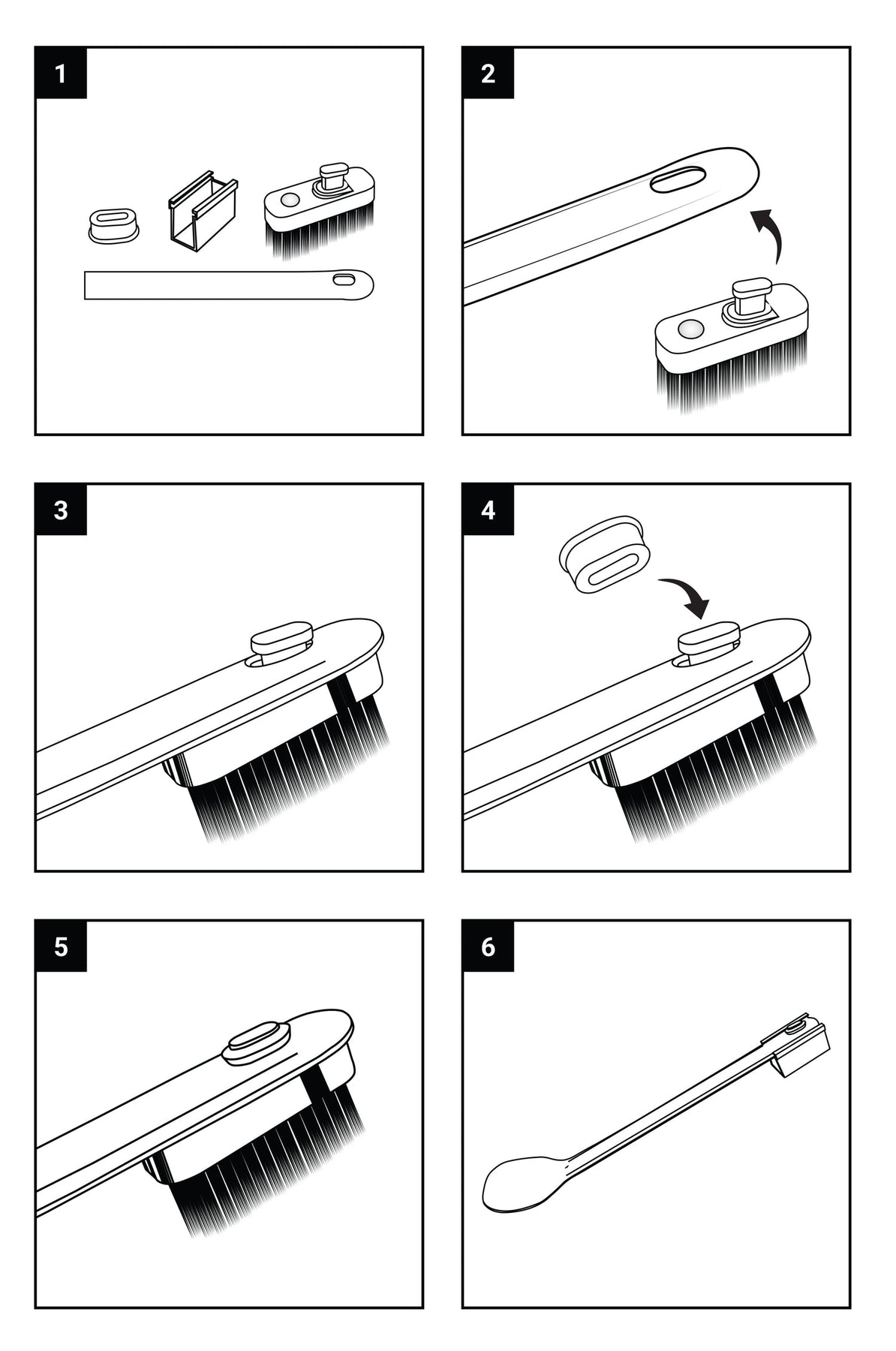 1

2

3

4

5

6