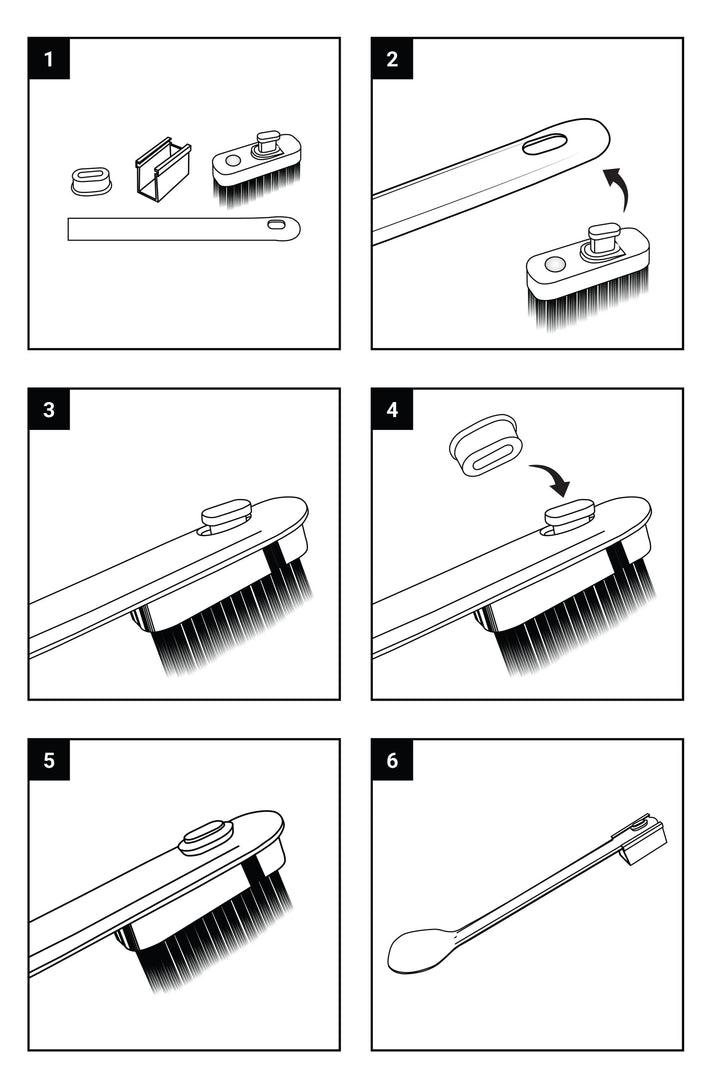 1

2

3

4

5

6