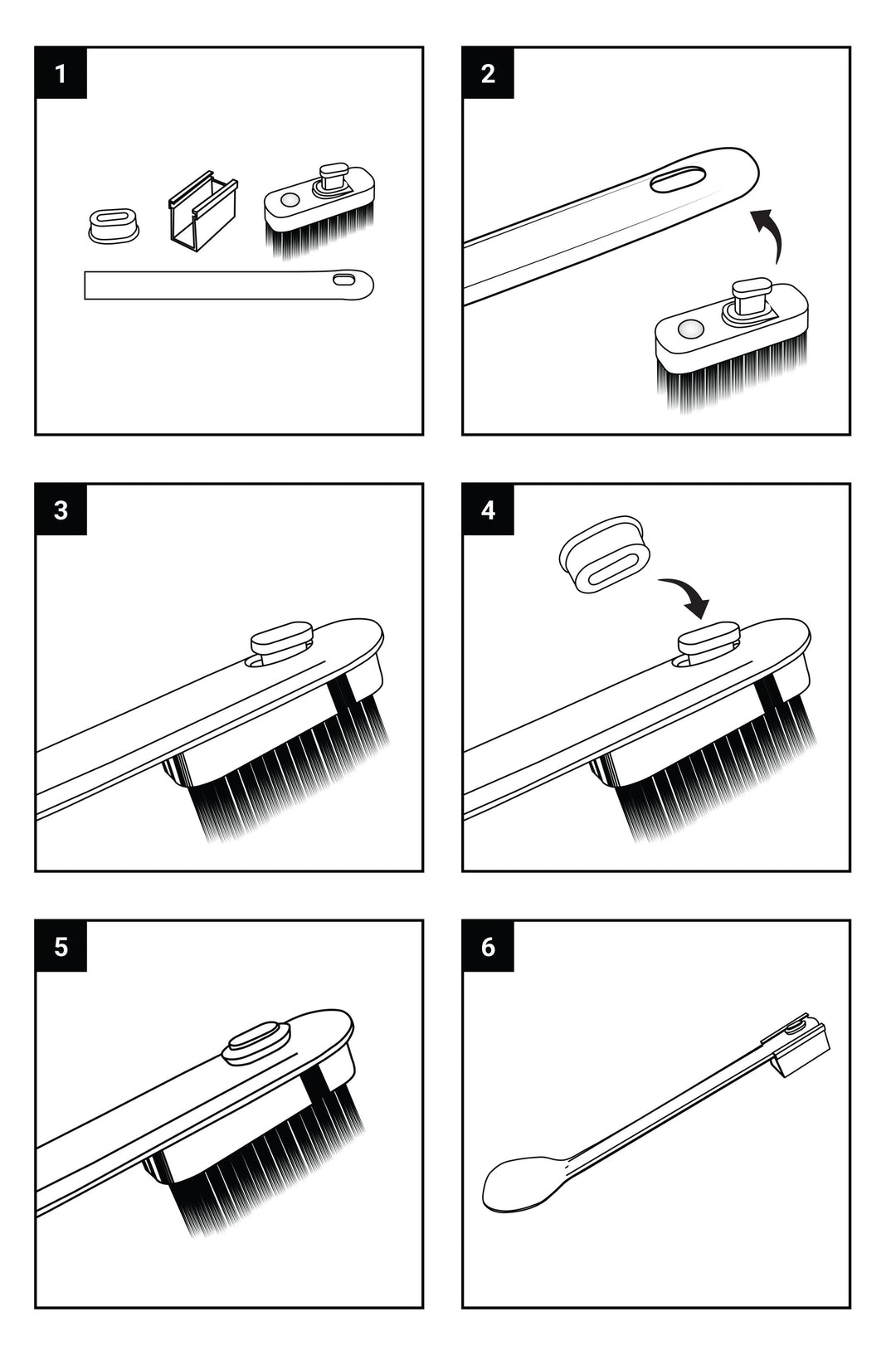 1

2

3

4

5

6