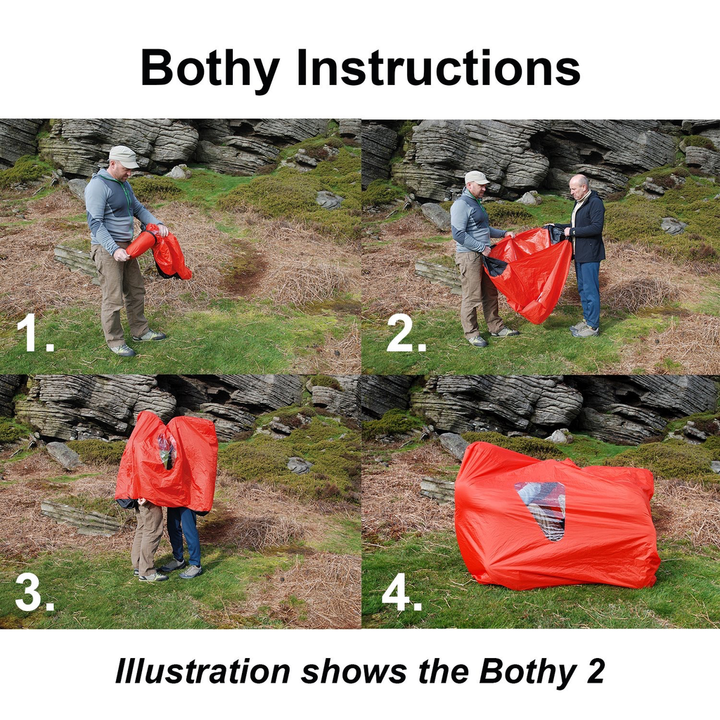 Bothy Instructions

1.

2.

3.

4.

Illustration shows the Bothy 2