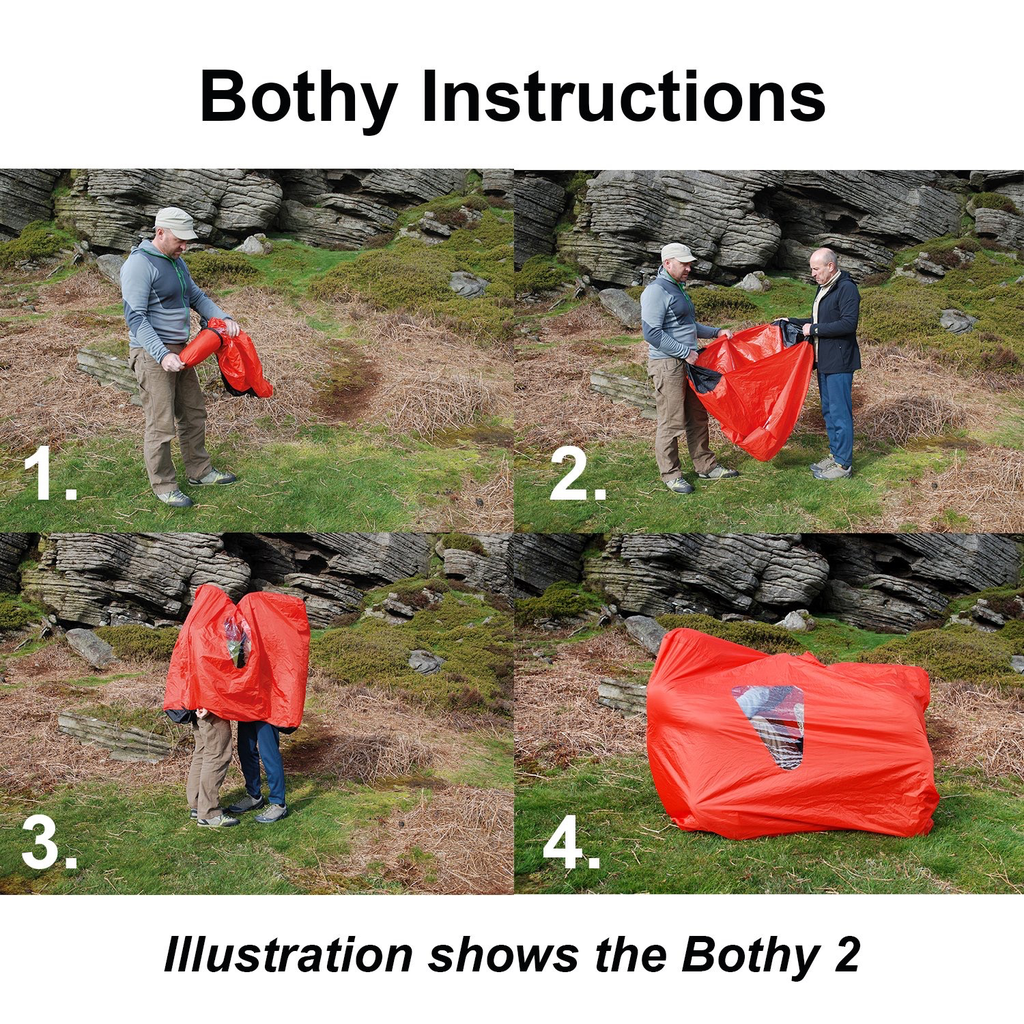 Bothy Instructions

1.

2.

3.

4.

Illustration shows the Bothy 2