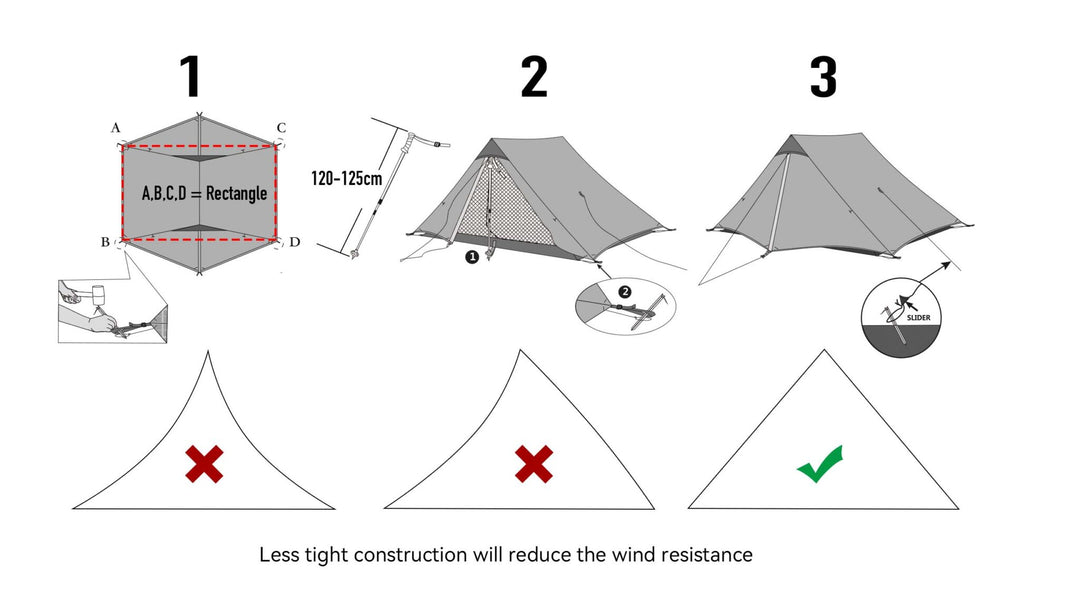 1

A
C
A,B,C,D = Rectangle
B
D

2

120-125cm
1
2

3

SLIDER

Less tight construction will reduce the wind resistance